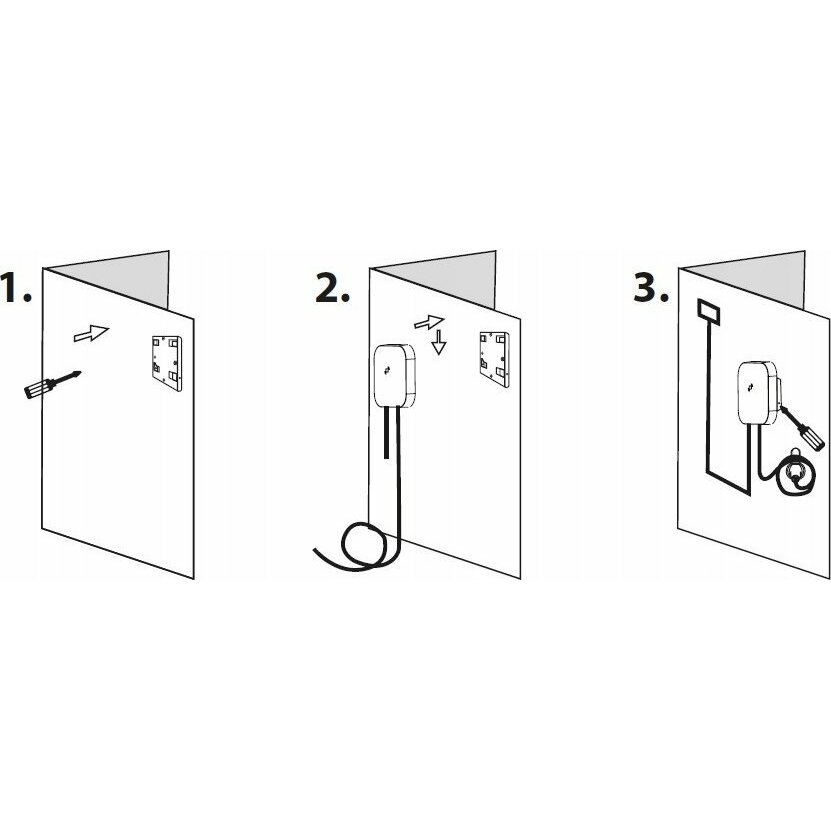 1.

2.

3.